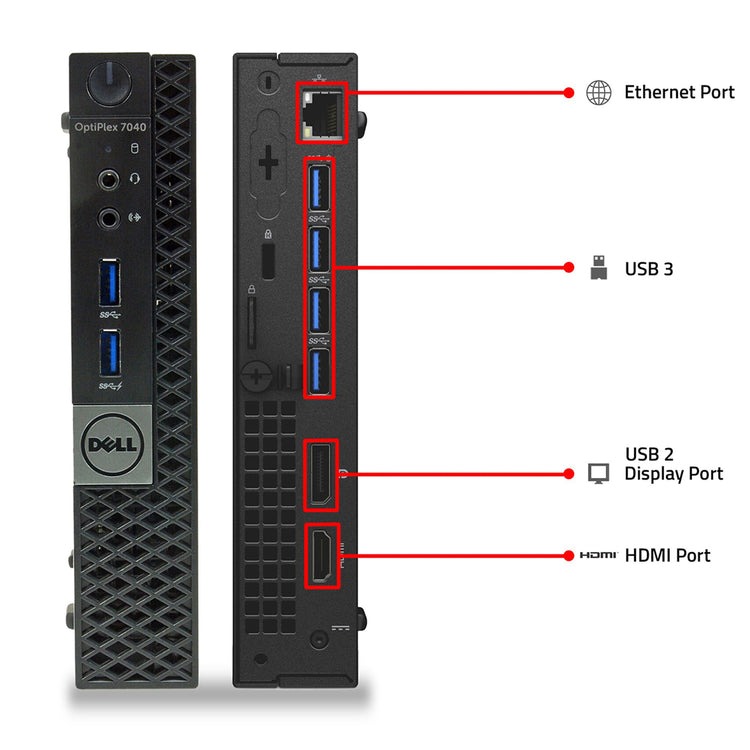 OptiPlex 7040

DELL

Ethernet Port

USB 3

USB 2
Display Port

HDMI HDMI Port